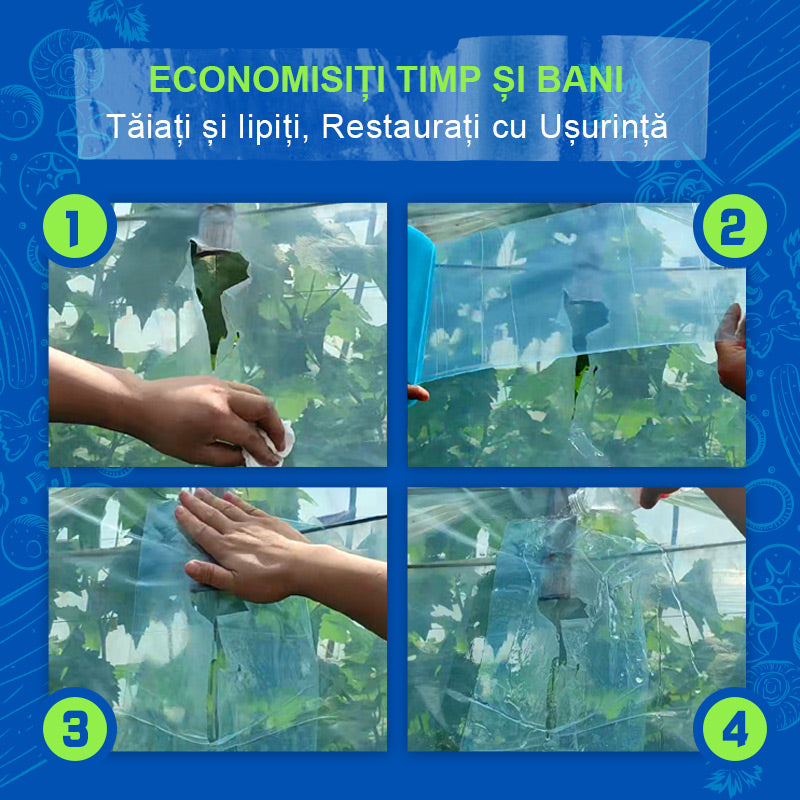 ECONOMISIȚI TIMP ȘI BANI
Tăiați și lipiți, Restaurați cu Ușurință

1

2

3

4